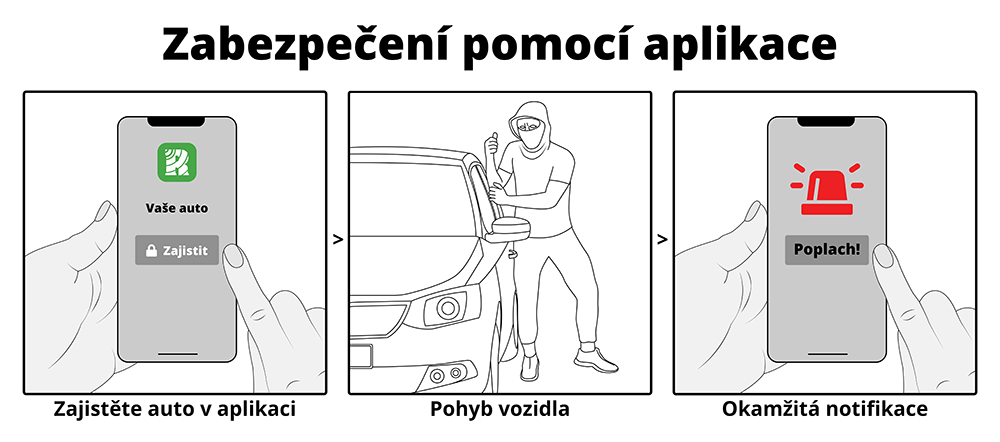 Zabezpečení pomocí aplikace

Vaše auto

Zajistit

Zajistěte auto v aplikaci

>

Pohyb vozidla

>

Poplach!

Okamžitá notifikace